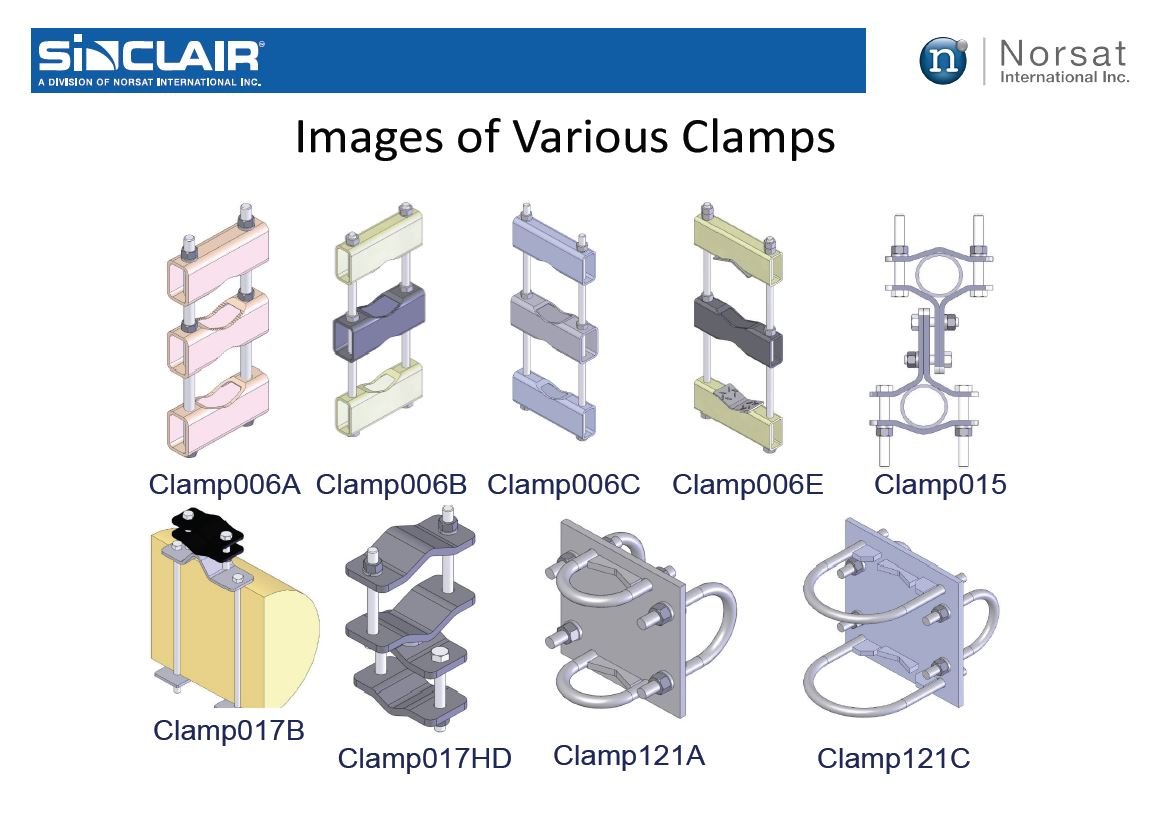 SINCLAIR®
A DIVISION OF NORSAT INTERNATIONAL INC.

n Norsat International Inc.

Images of Various Clamps

Clamp006A Clamp006B Clamp006C Clamp006E Clamp015

Clamp017B Clamp017HD Clamp121A Clamp121C